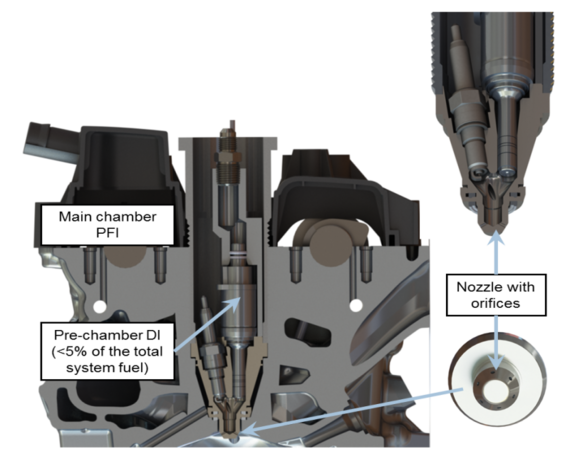 Main chamber PFI

Pre-chamber DI (<5% of the total system fuel)

Nozzle with orifices